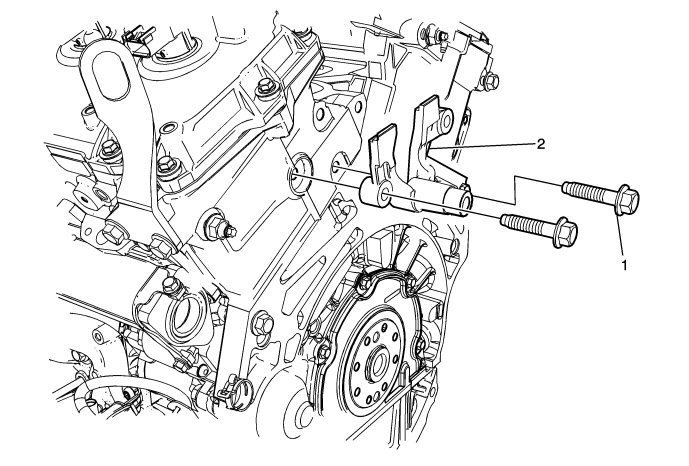 2

1