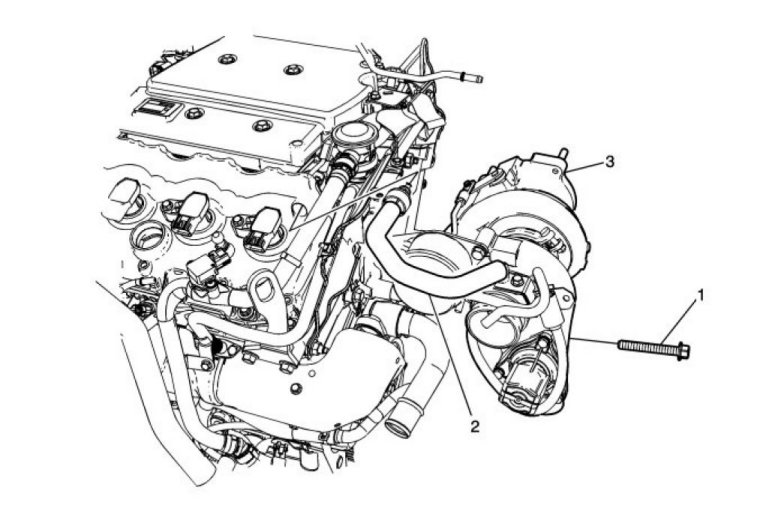 3
1
2