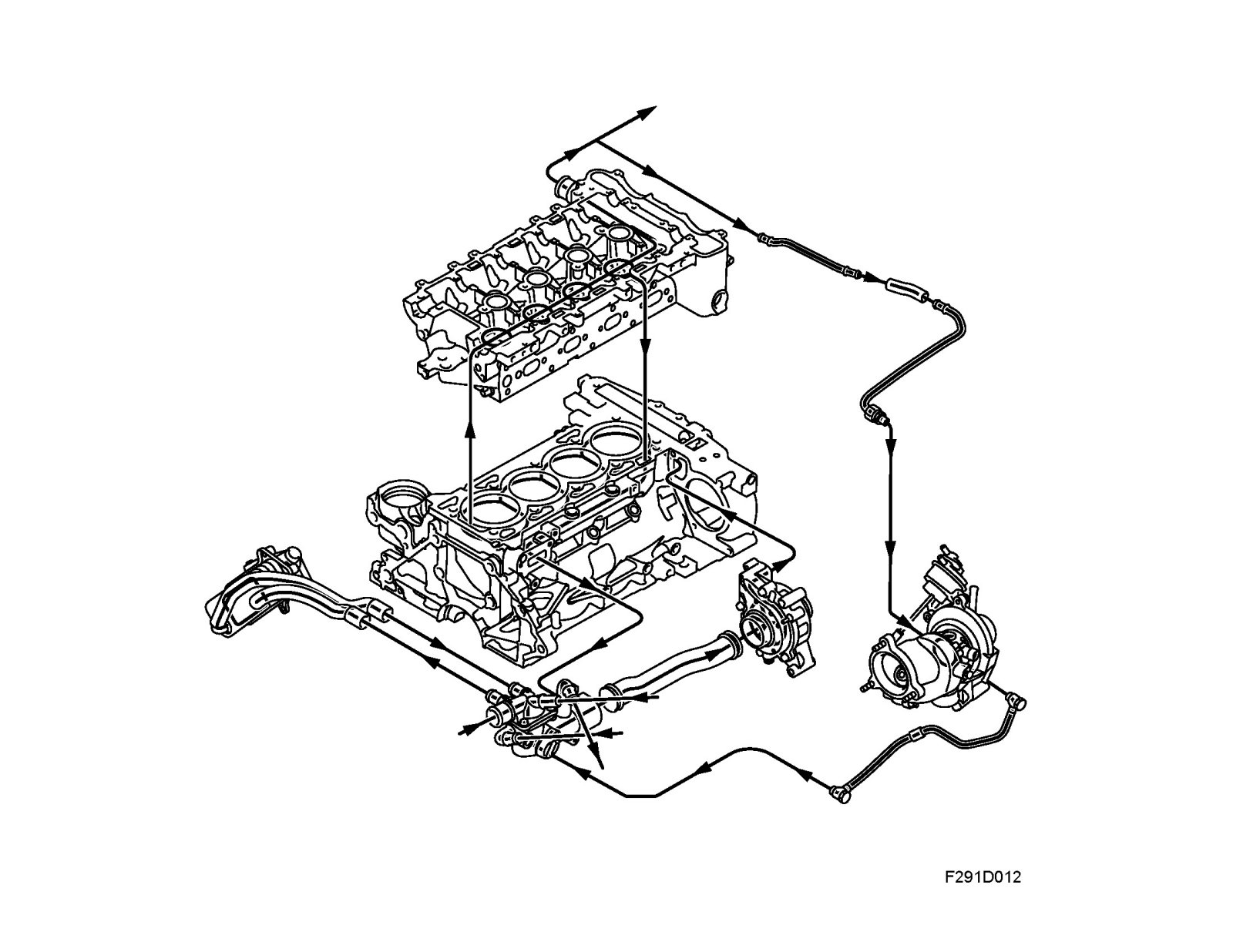 F291D012