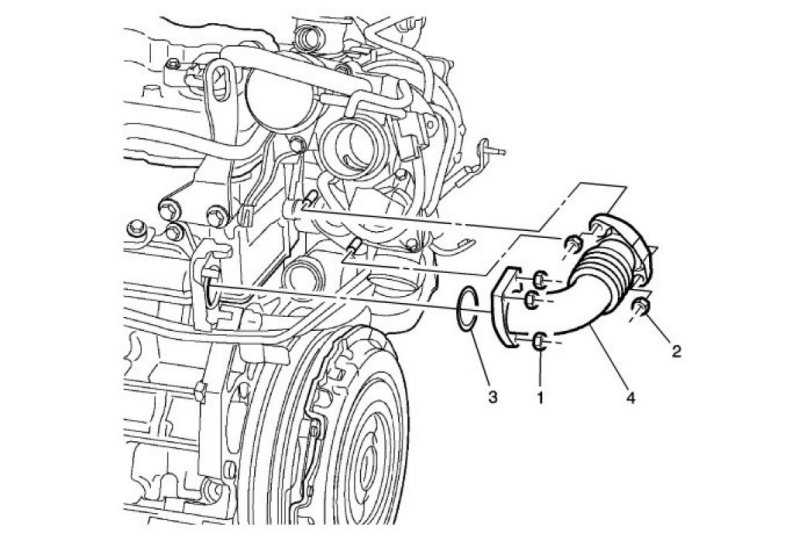 2
3
1
4