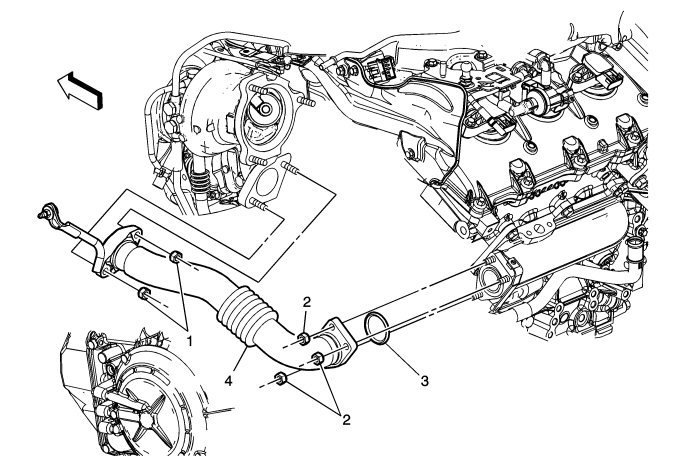 1
2
4
3
2