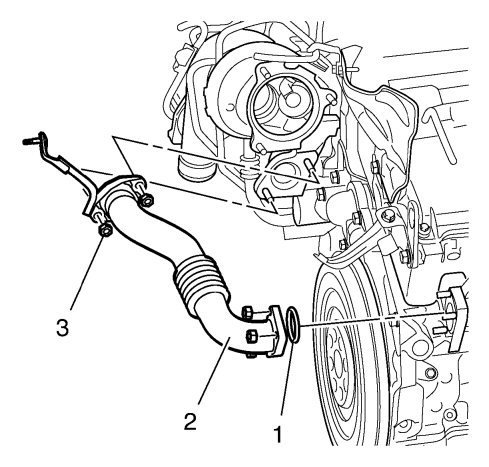 3
2
1