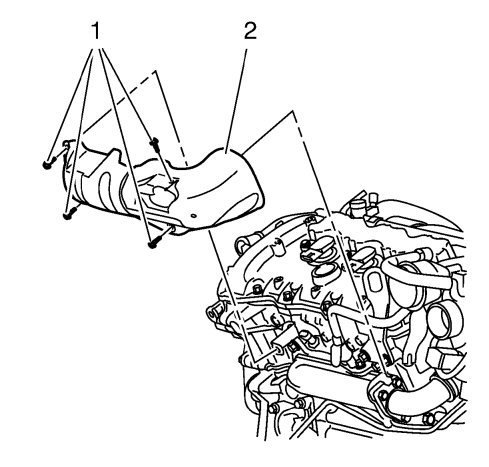 1
2