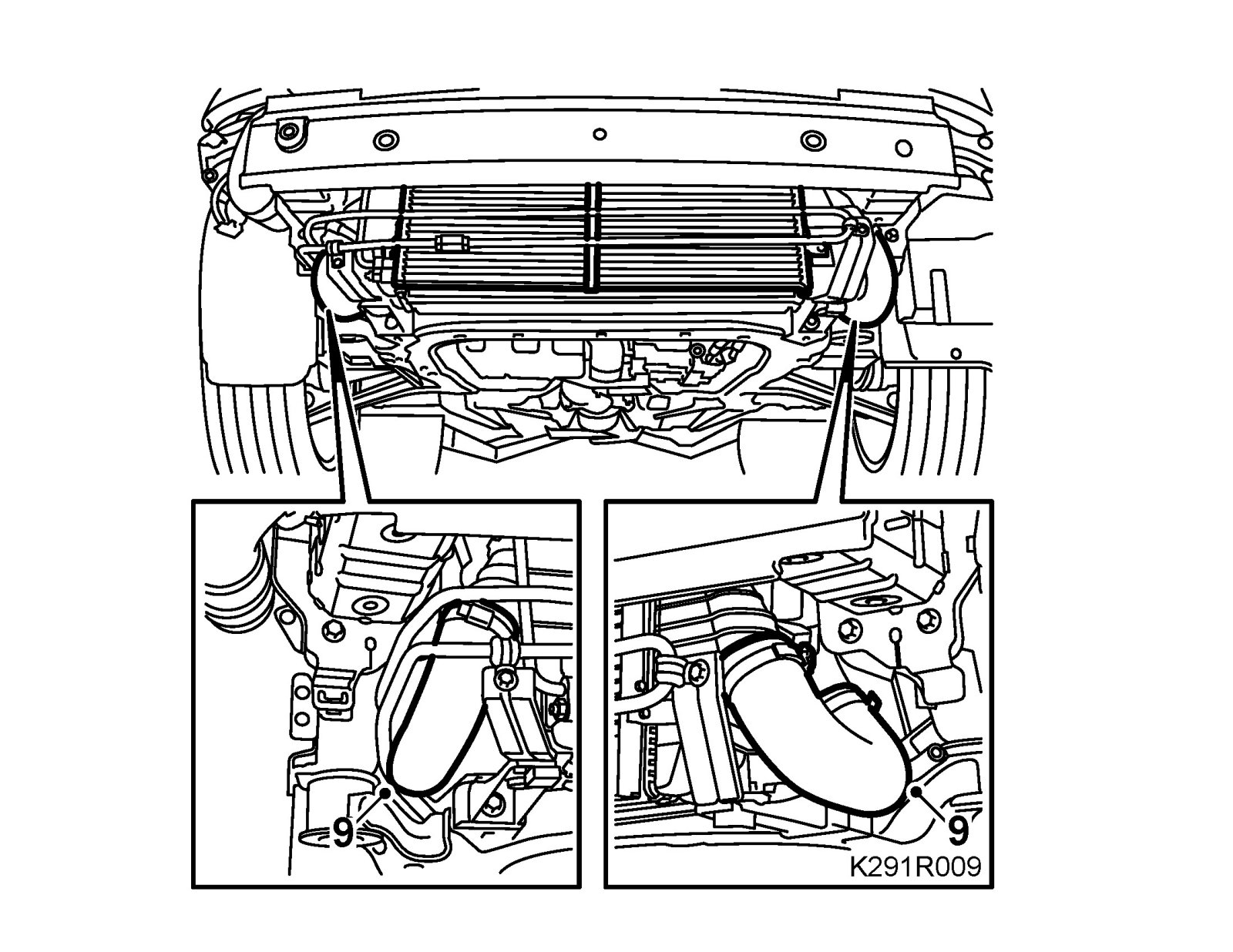 9
9
K291R009