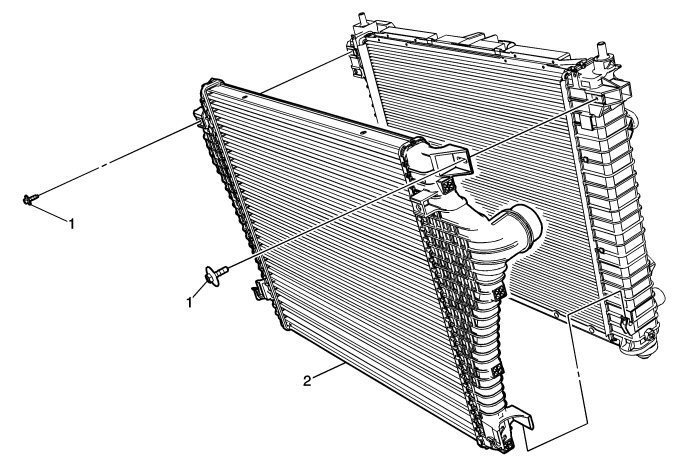 1

1

2