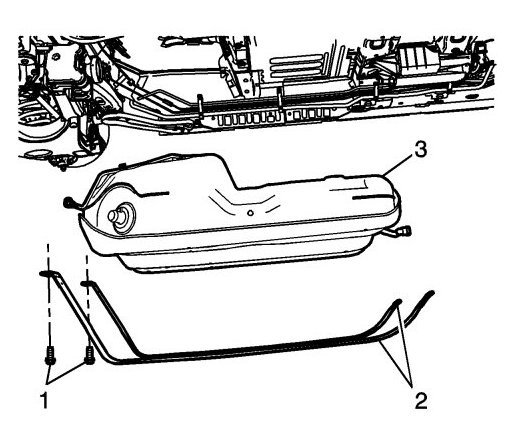 3
1
2