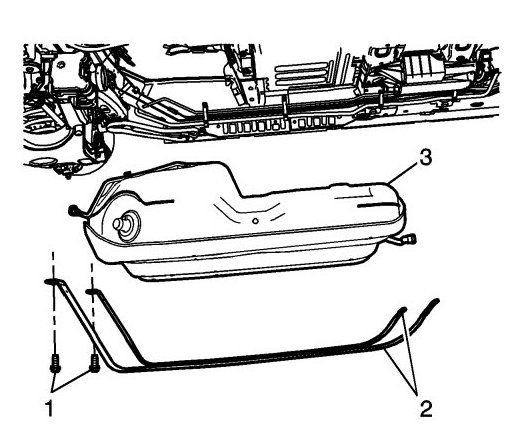 3

1

2