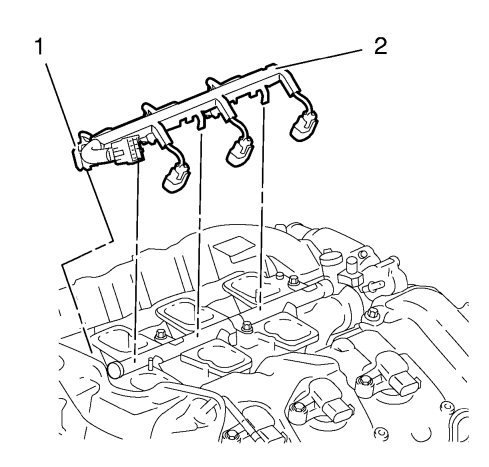 1
2