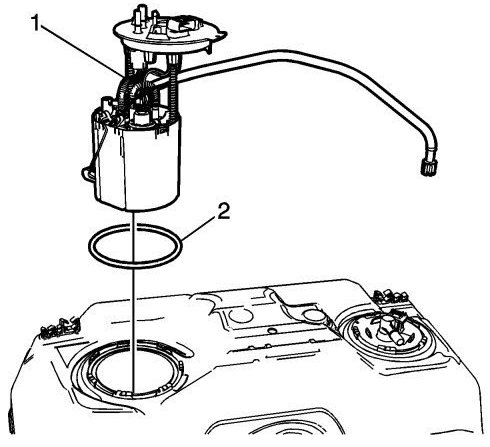 1
2