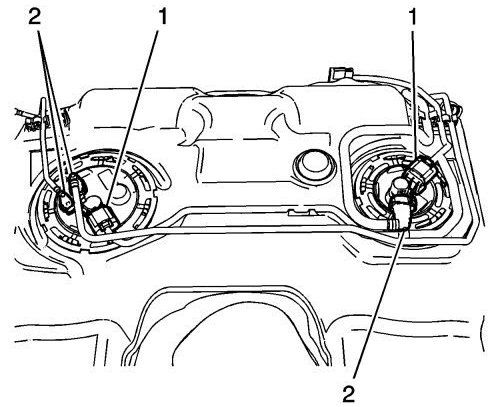 2
1
1
2