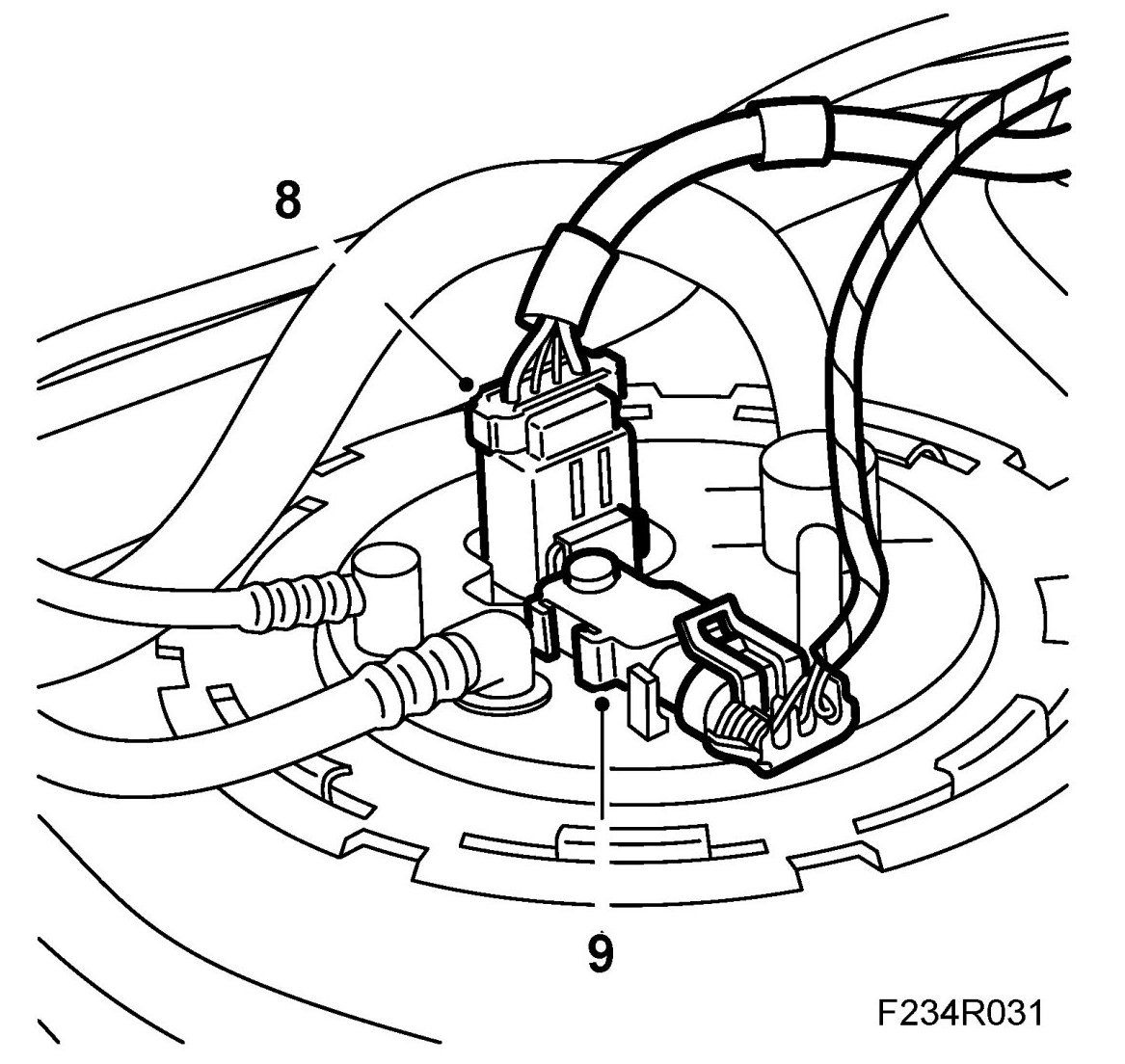 8

9

F234R031