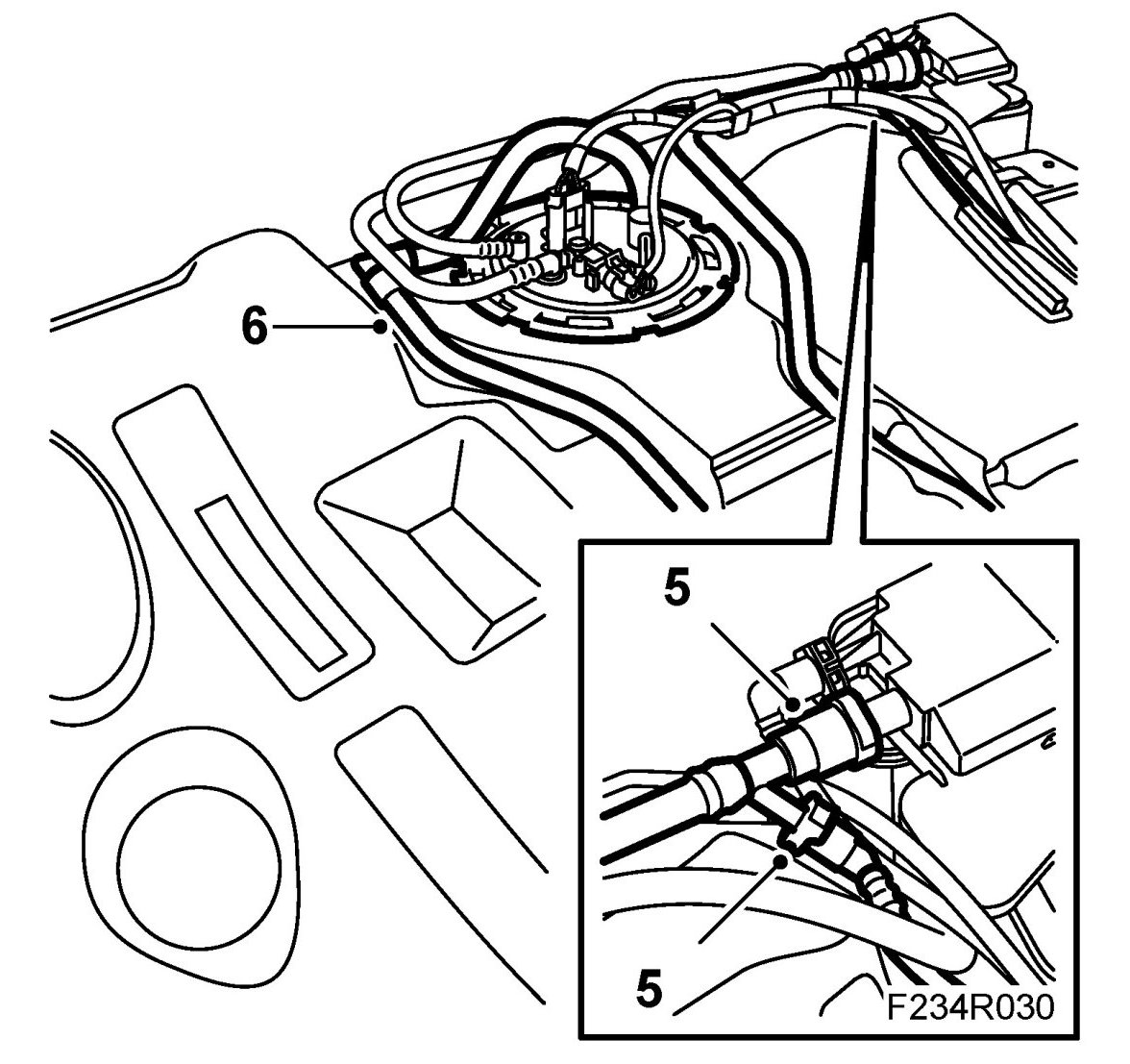 6
5
5
F234R030