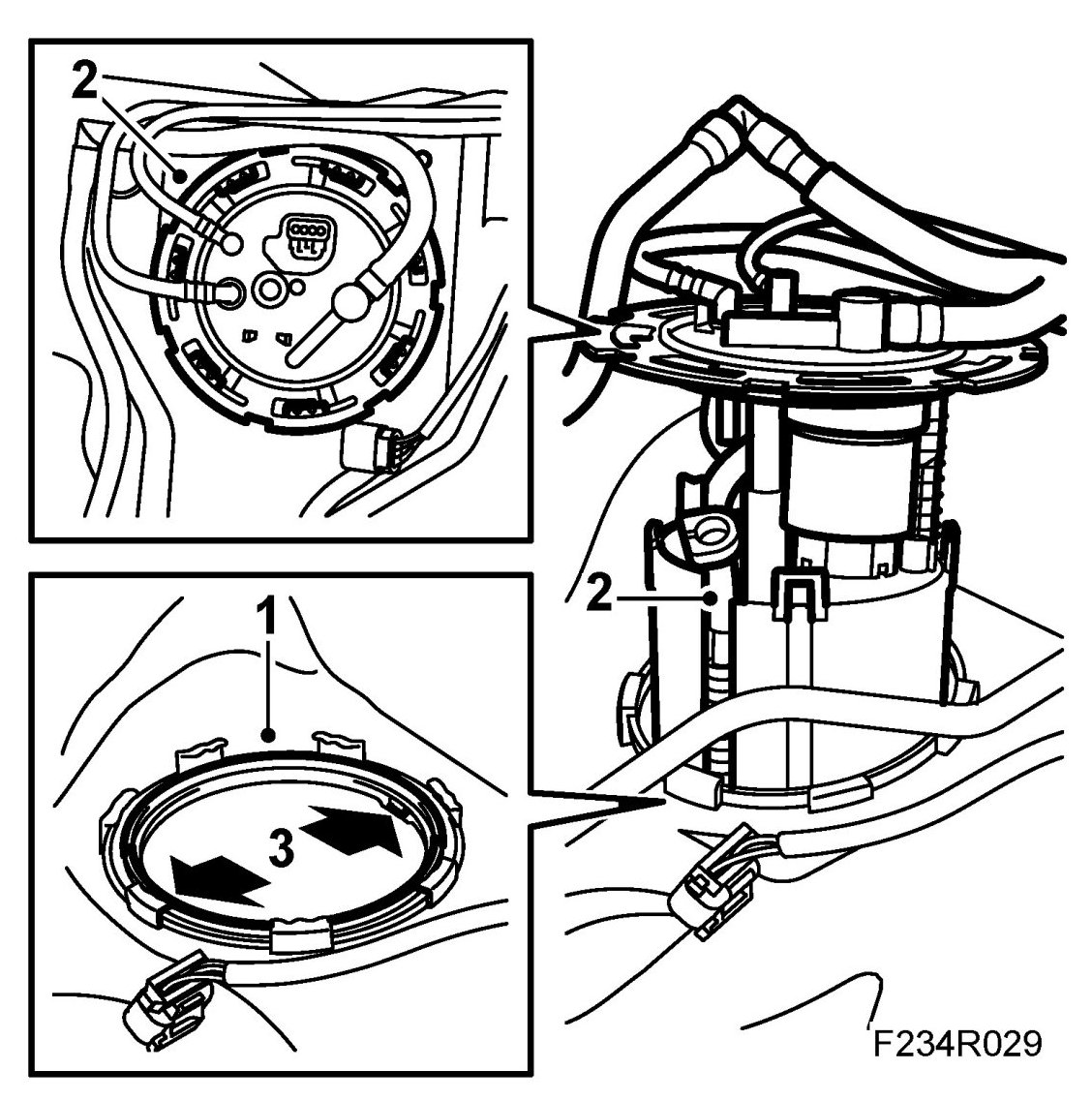 2
2
1
3
F234R029