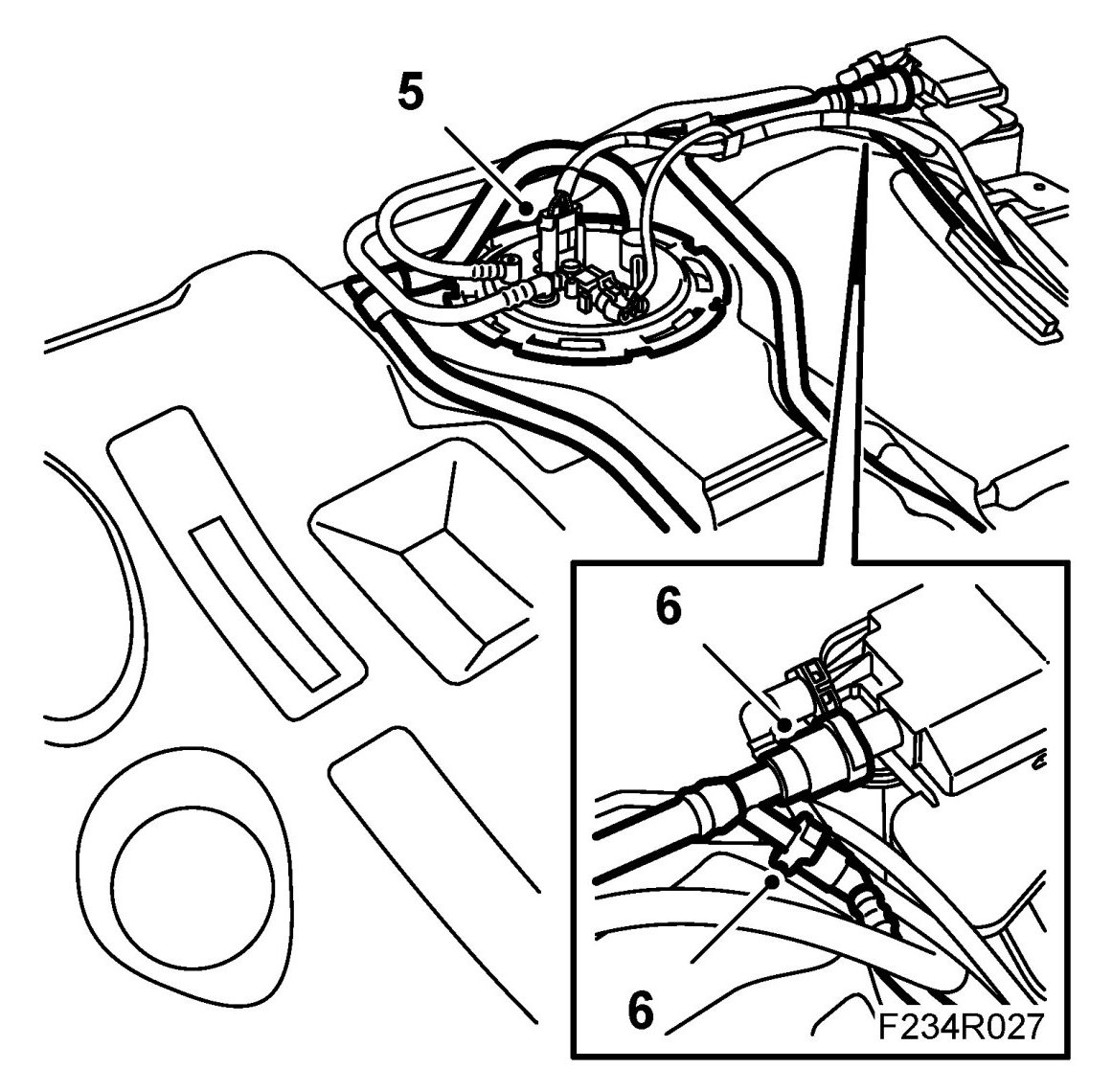 5

6

6

F234R027