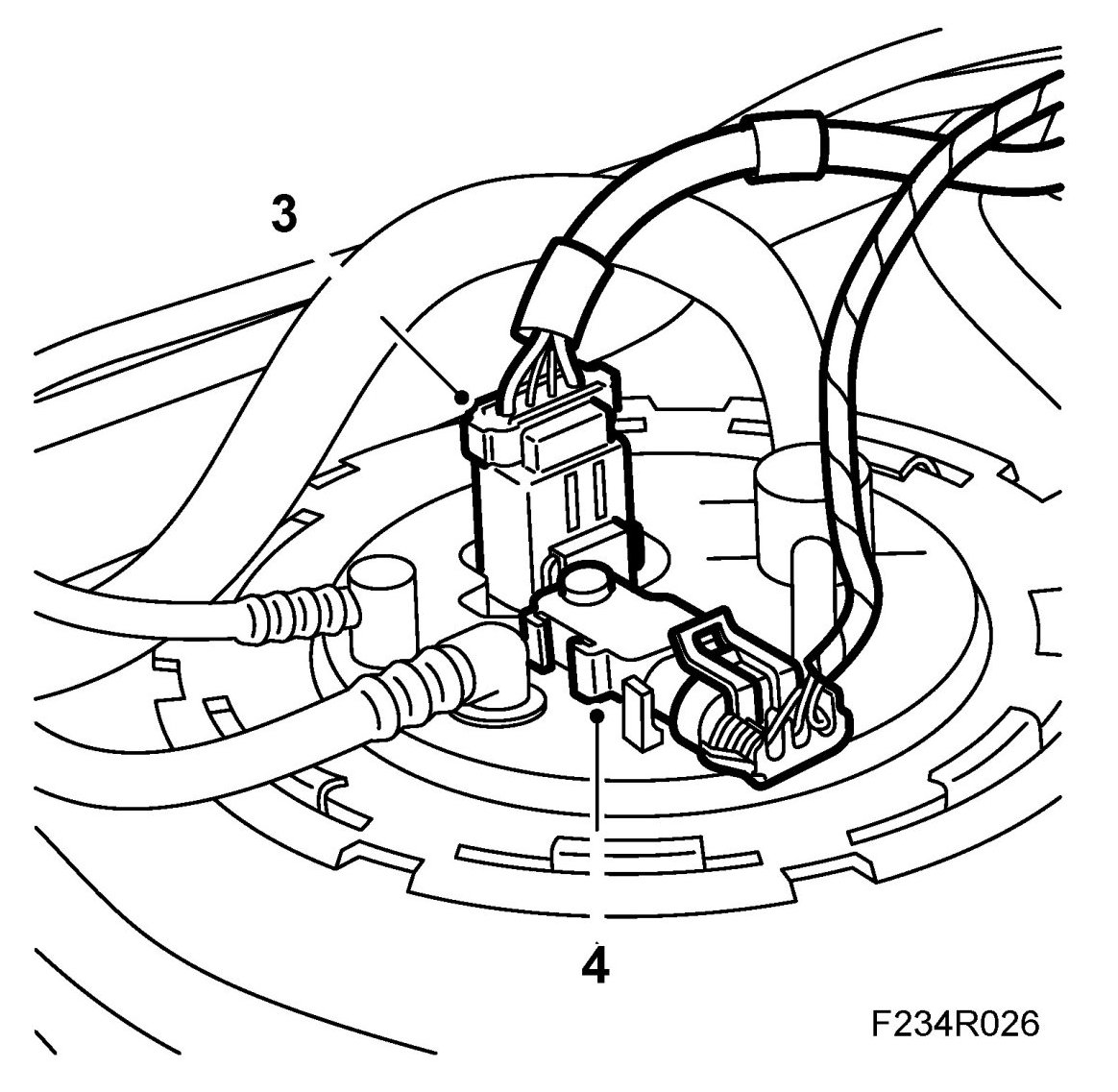 3

4

F234R026