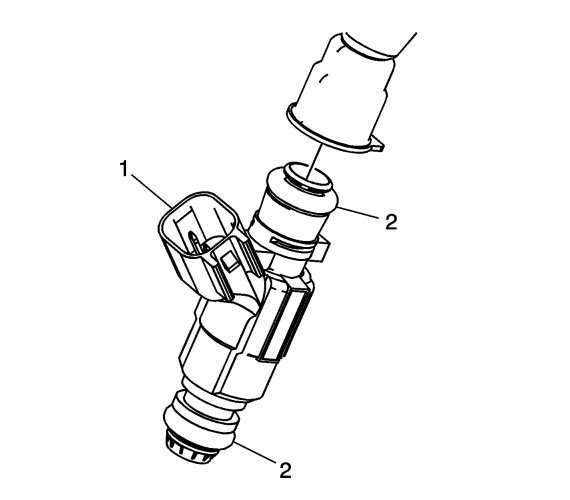 1
2
2