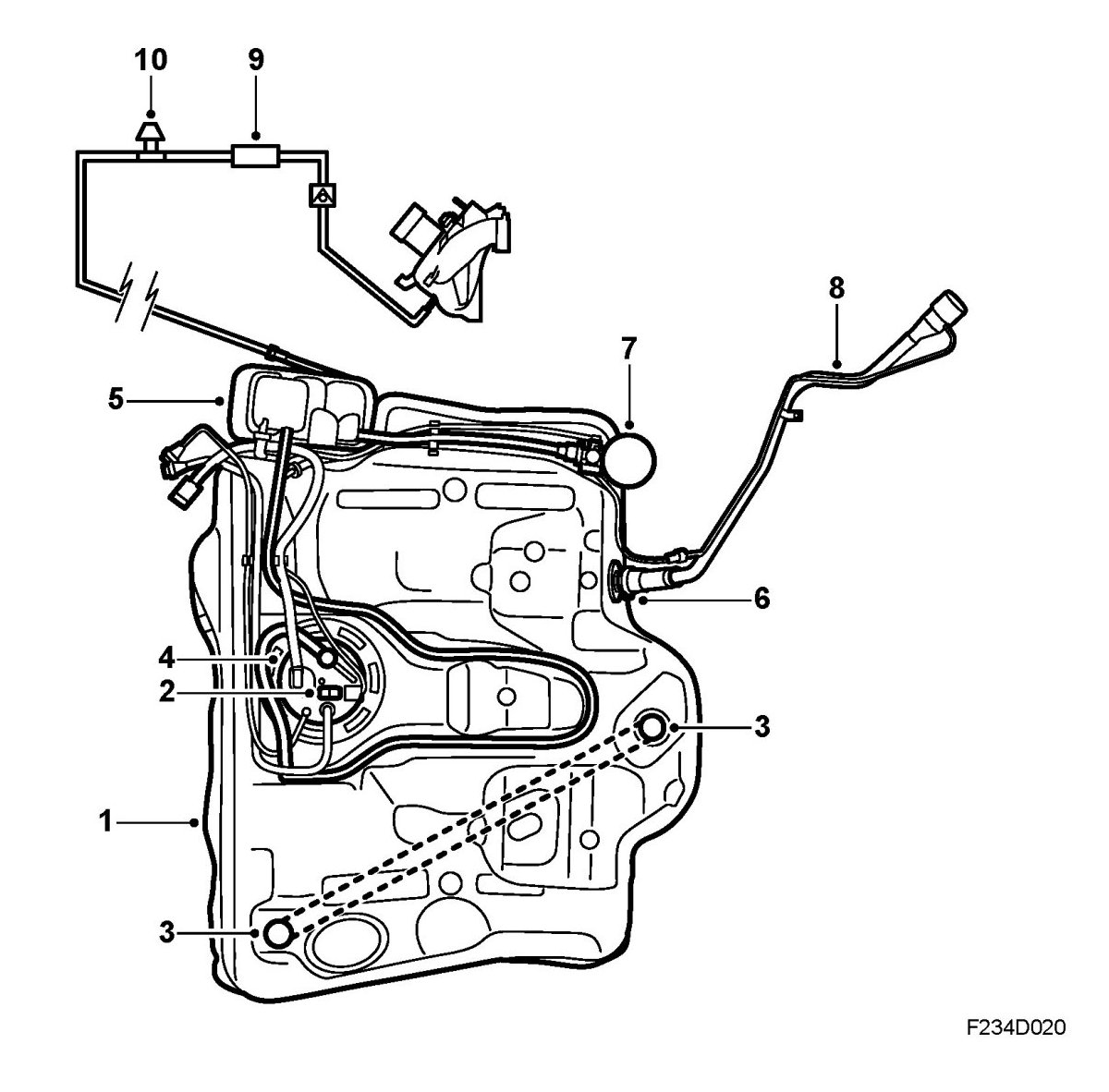 10
9
8
7
5
6
4
2
3
1
3
F234D020