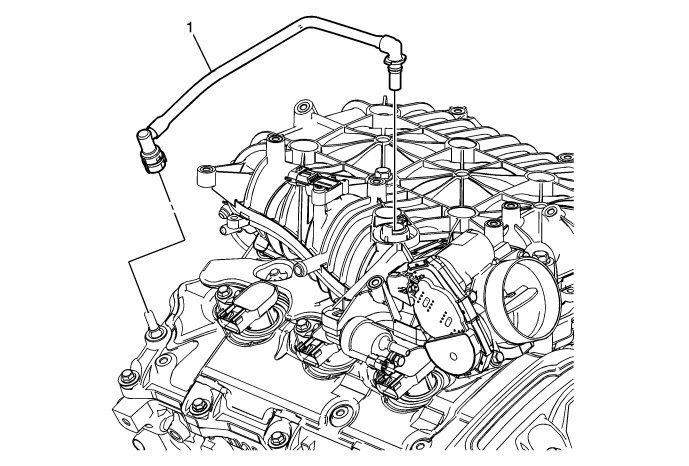 1