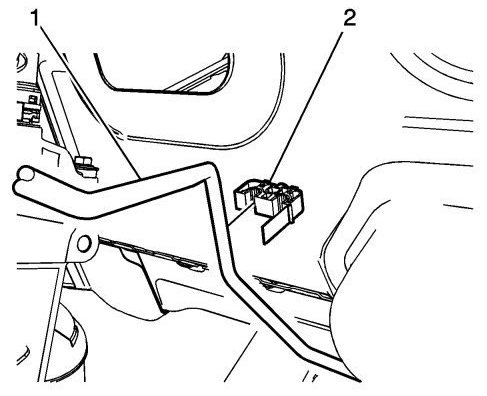 1
2