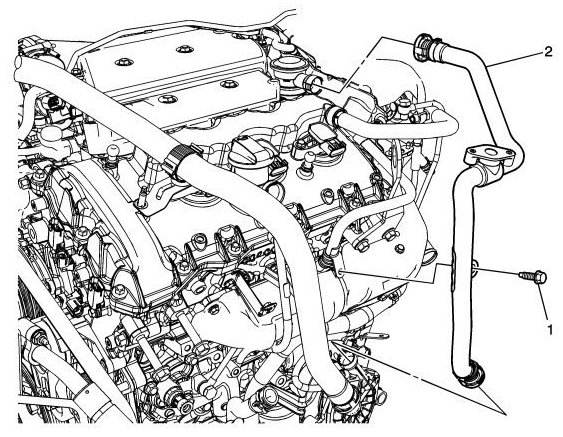 2

1