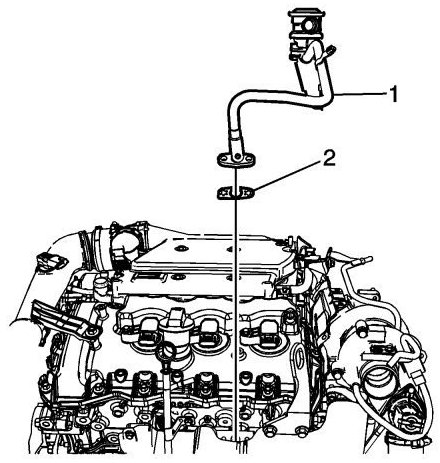 1
2