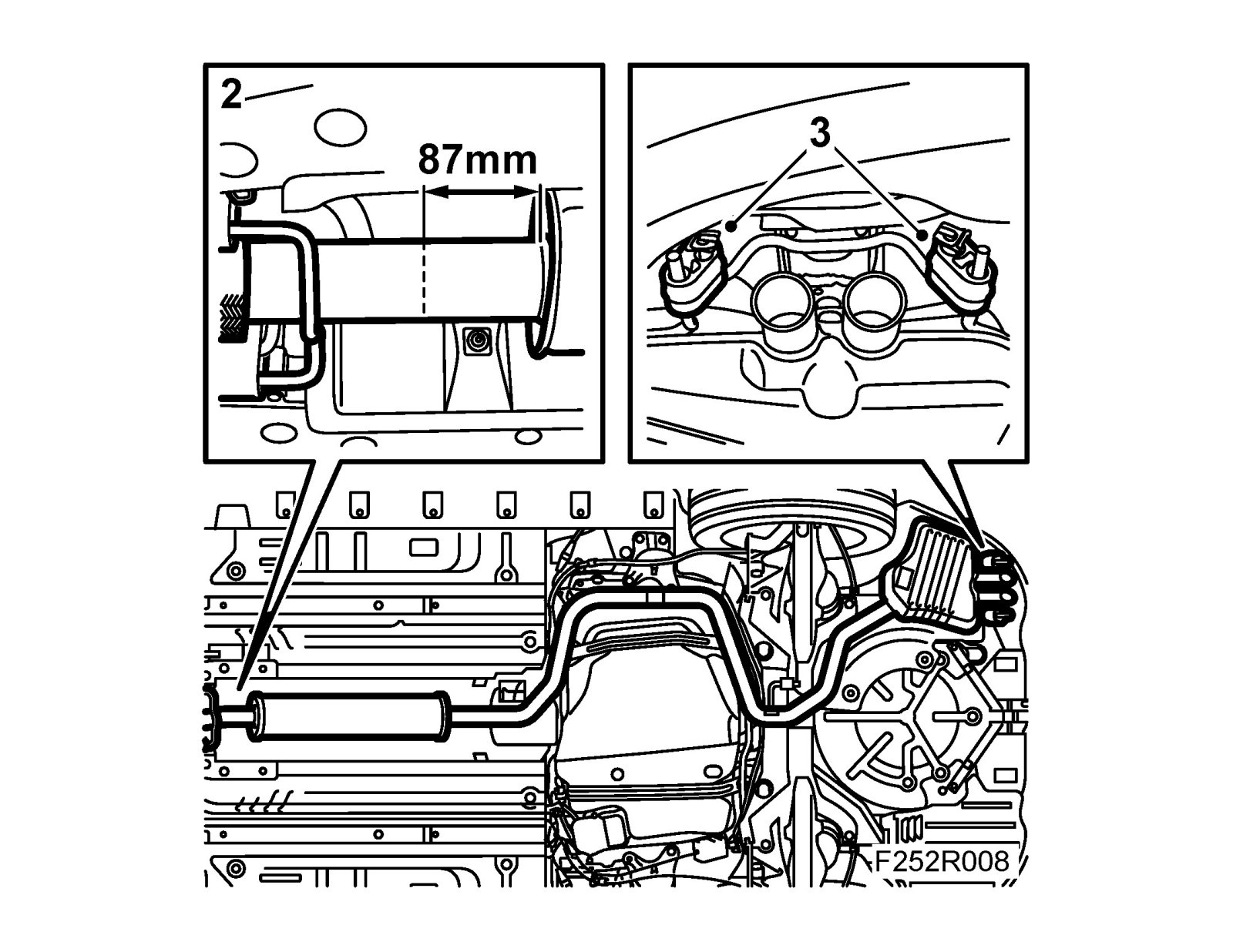 2

87mm

3

F252R008