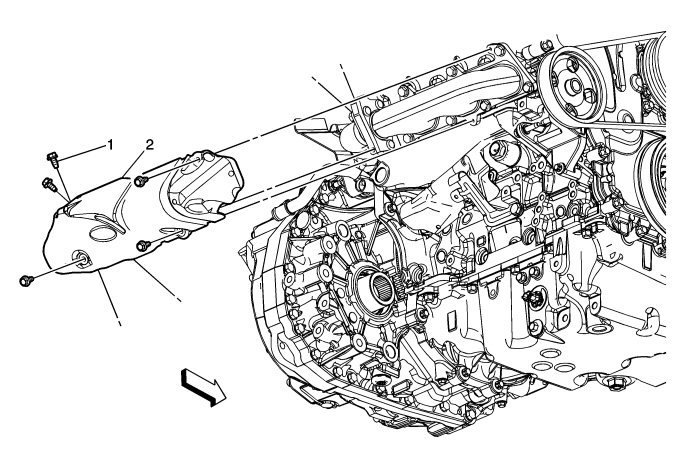 1
2