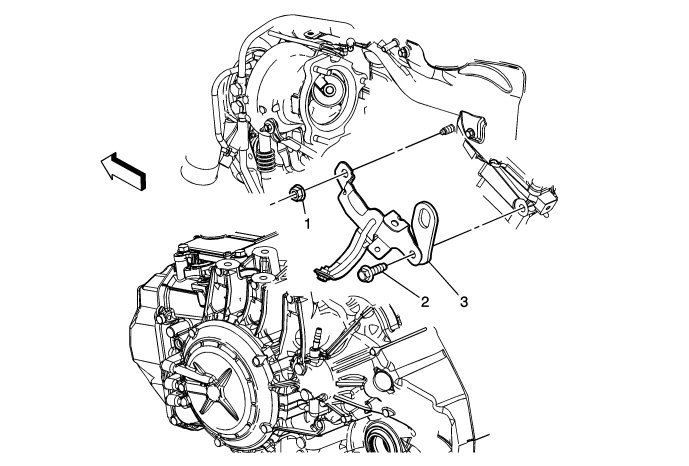 1
2
3