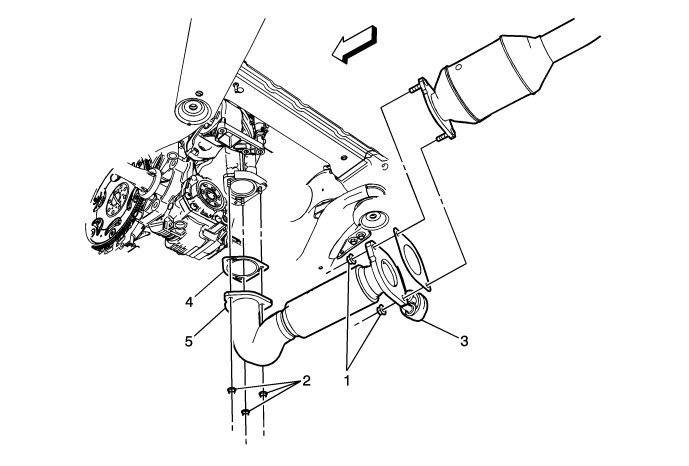 4
5
2
1
3