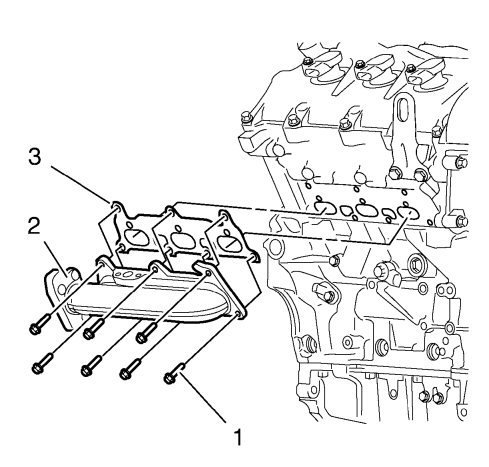 3
2
1