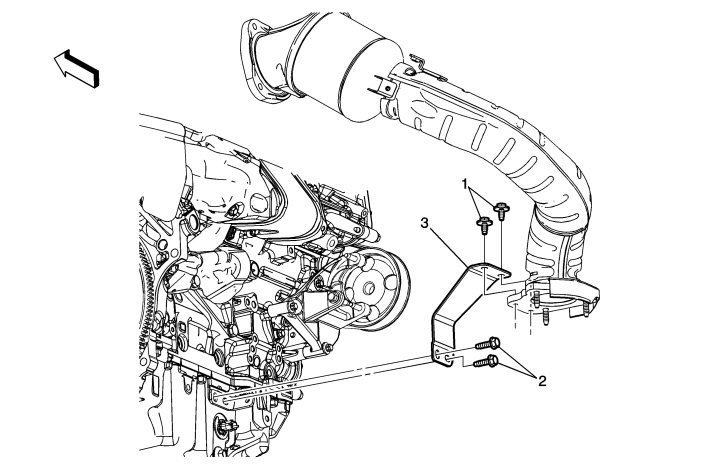 1
3
2