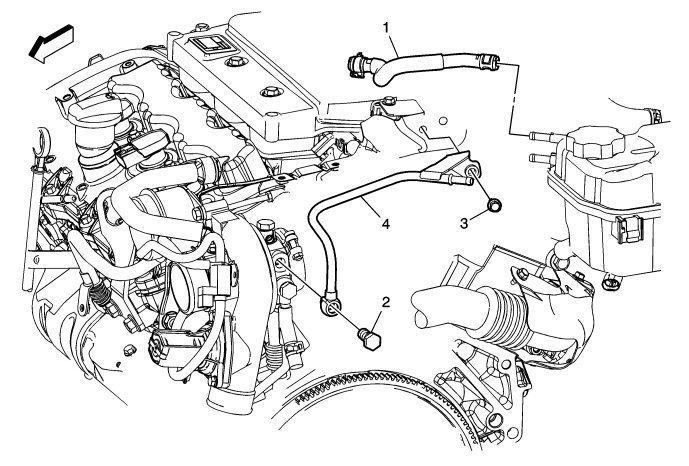 1
4
3
2