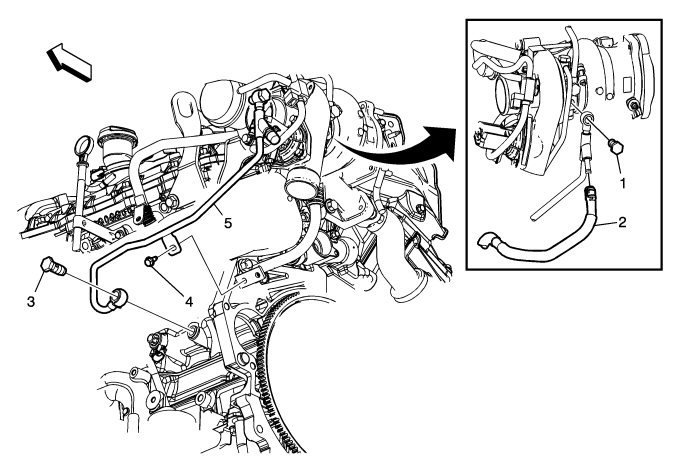 5
3
4
1
2