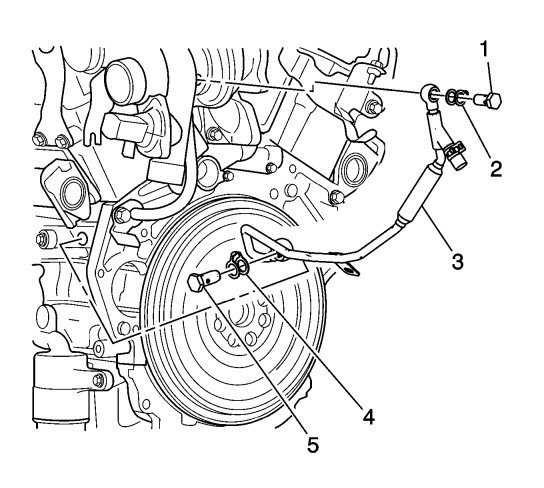 1
2
3
4
5