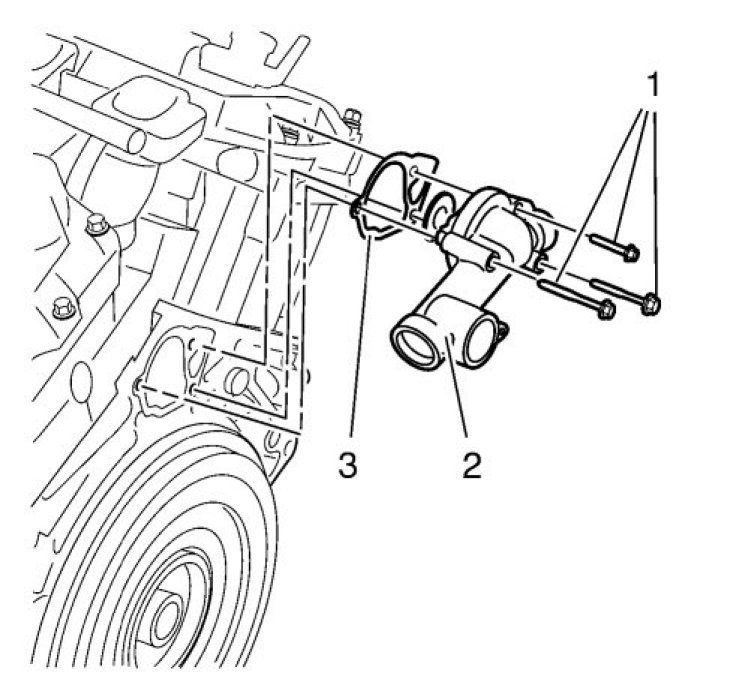 1
3
2