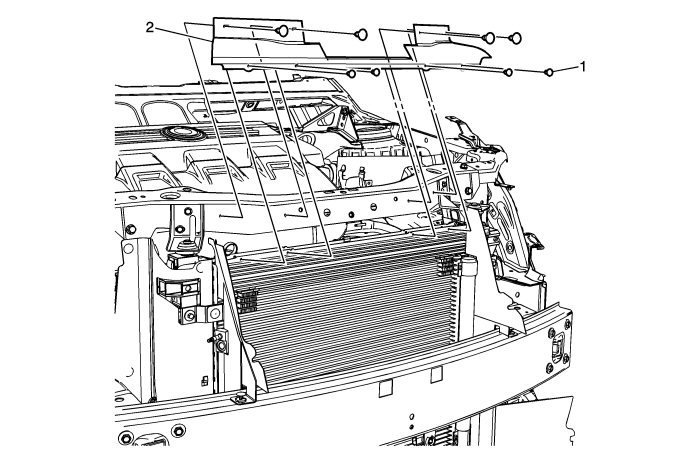 2

1