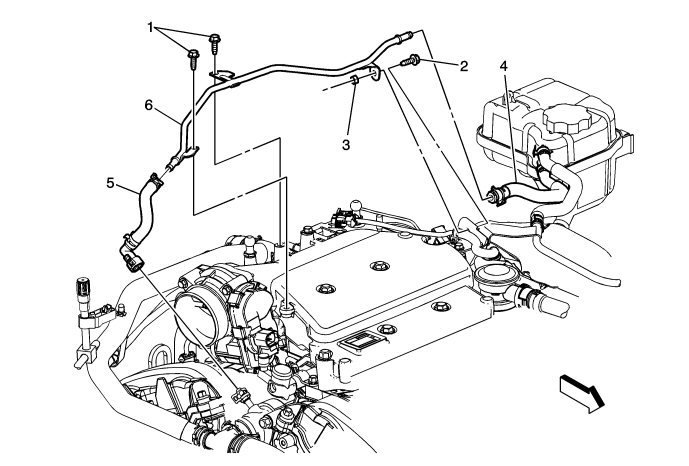 1
2
4
6
3
5