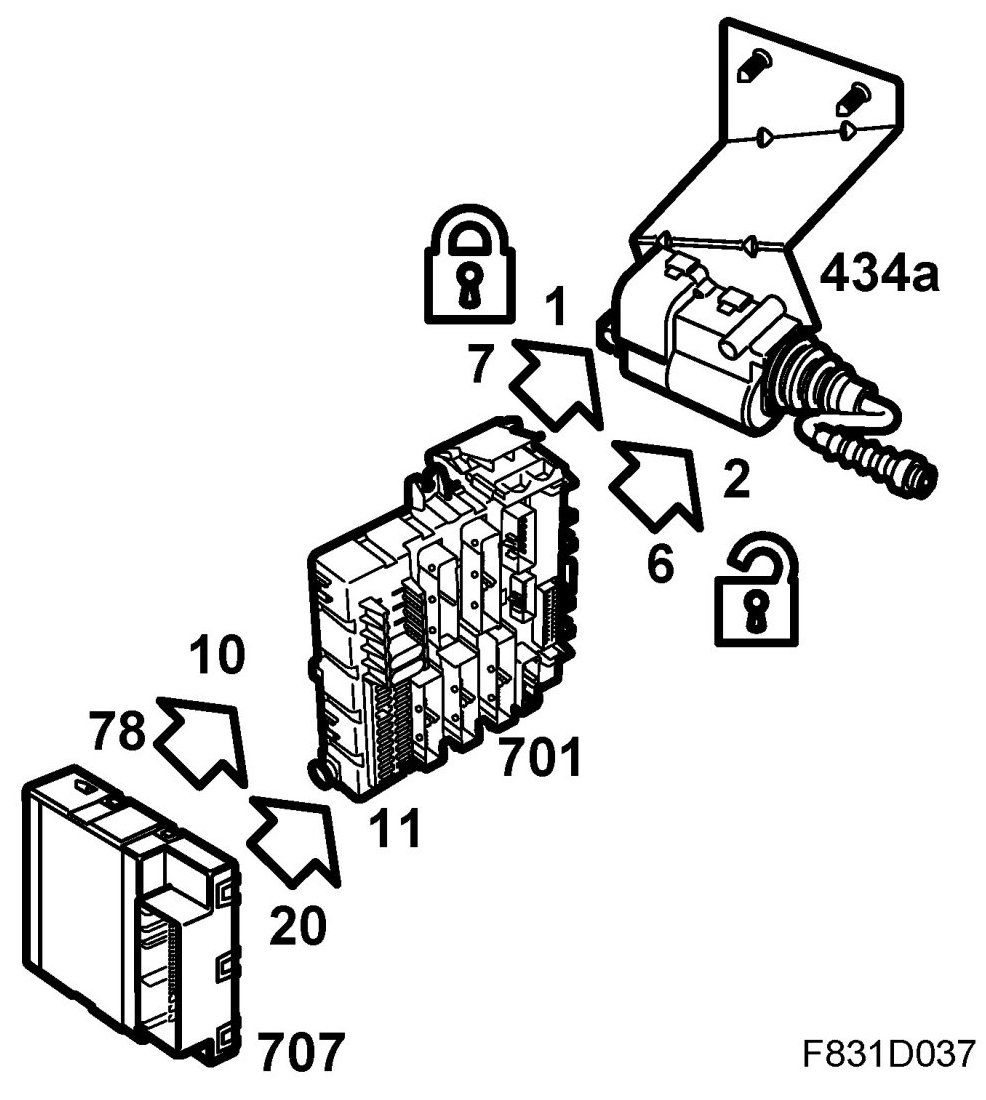 434a
1
7
2
6
10
78
701
11
20
707
F831D037