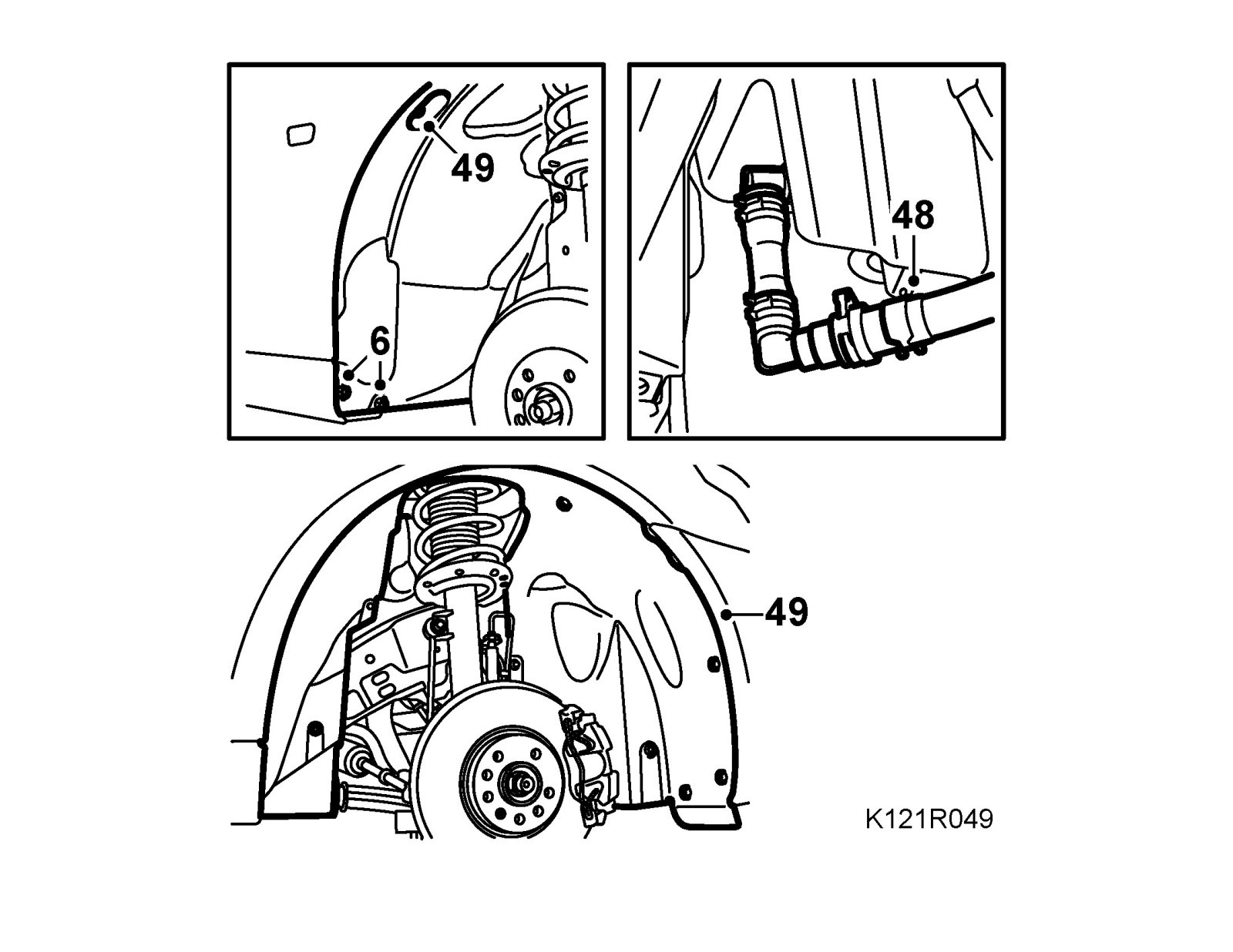 49

6

48

49

K121R049