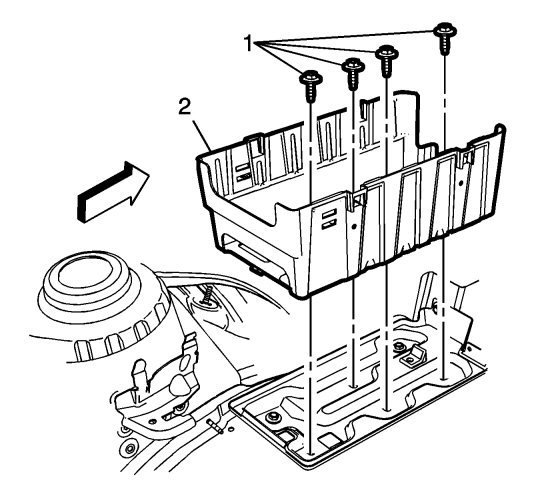 1
2