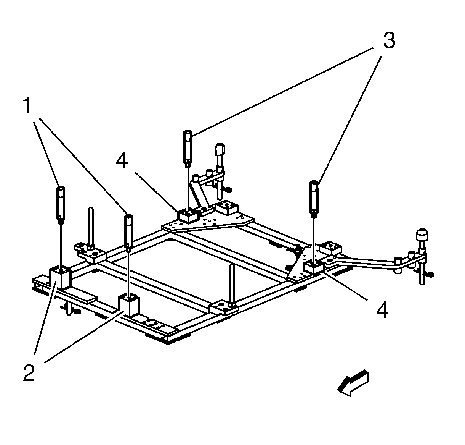 3
1
4
4
2