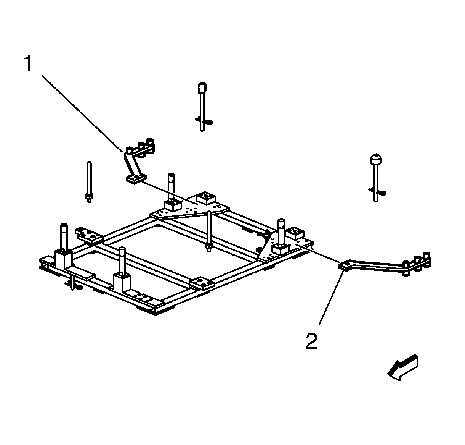 1

2