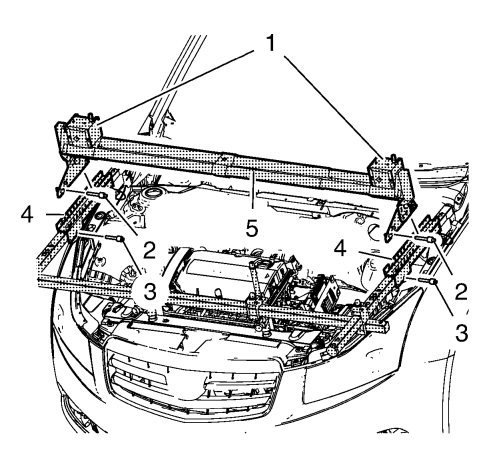 1
4
5
2
4
3
2
3