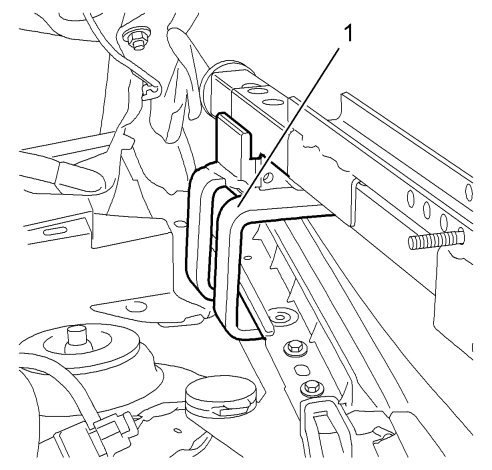 1