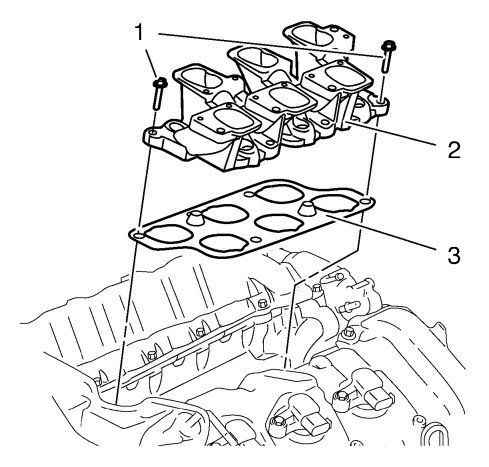 1
2
3