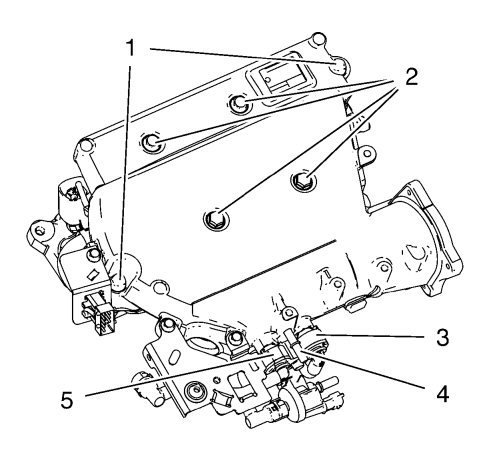 1
2
3
4
5