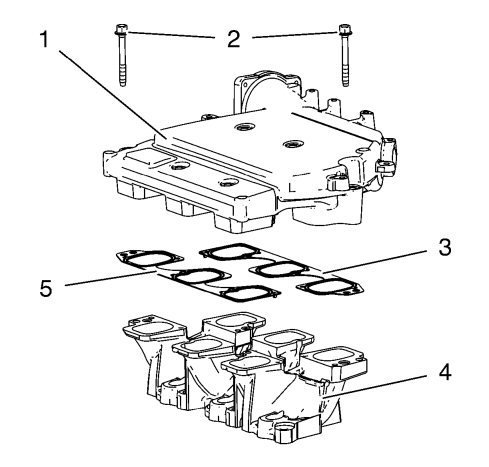 1
2
3
5
4