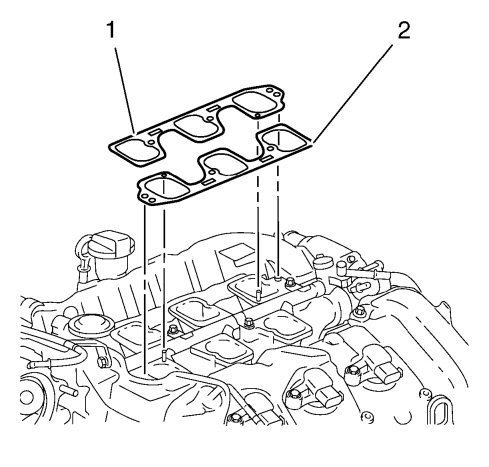 1
2