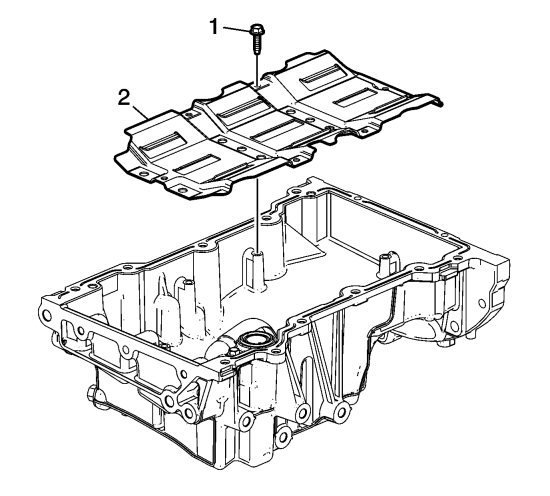 1
2