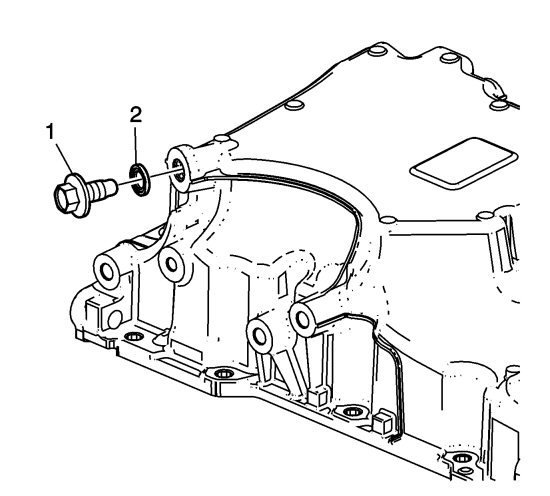 1
2